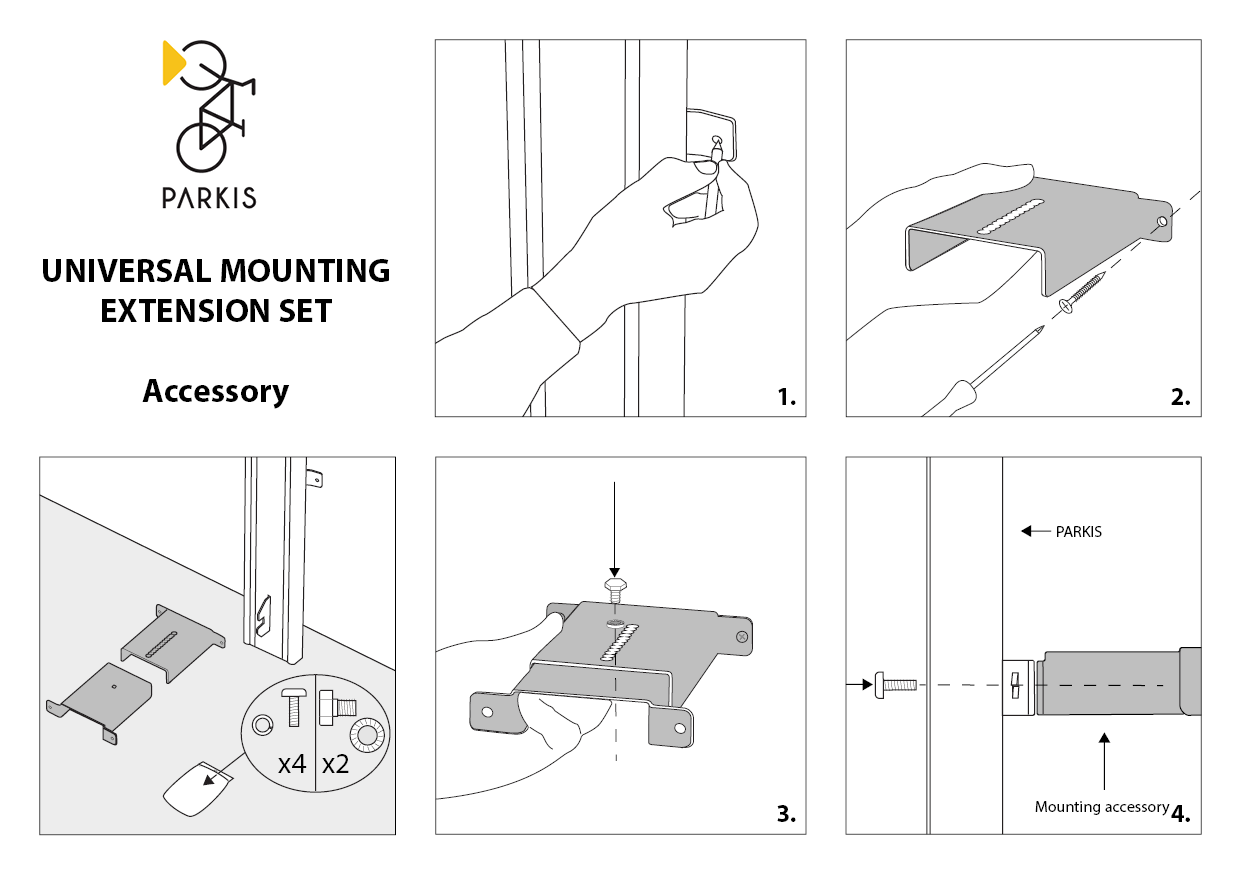 PARKIS

UNIVERSAL MOUNTING EXTENSION SET

Accessory

1.

2.

x4 x2

3.

PARKIS

Mounting accessory

4.