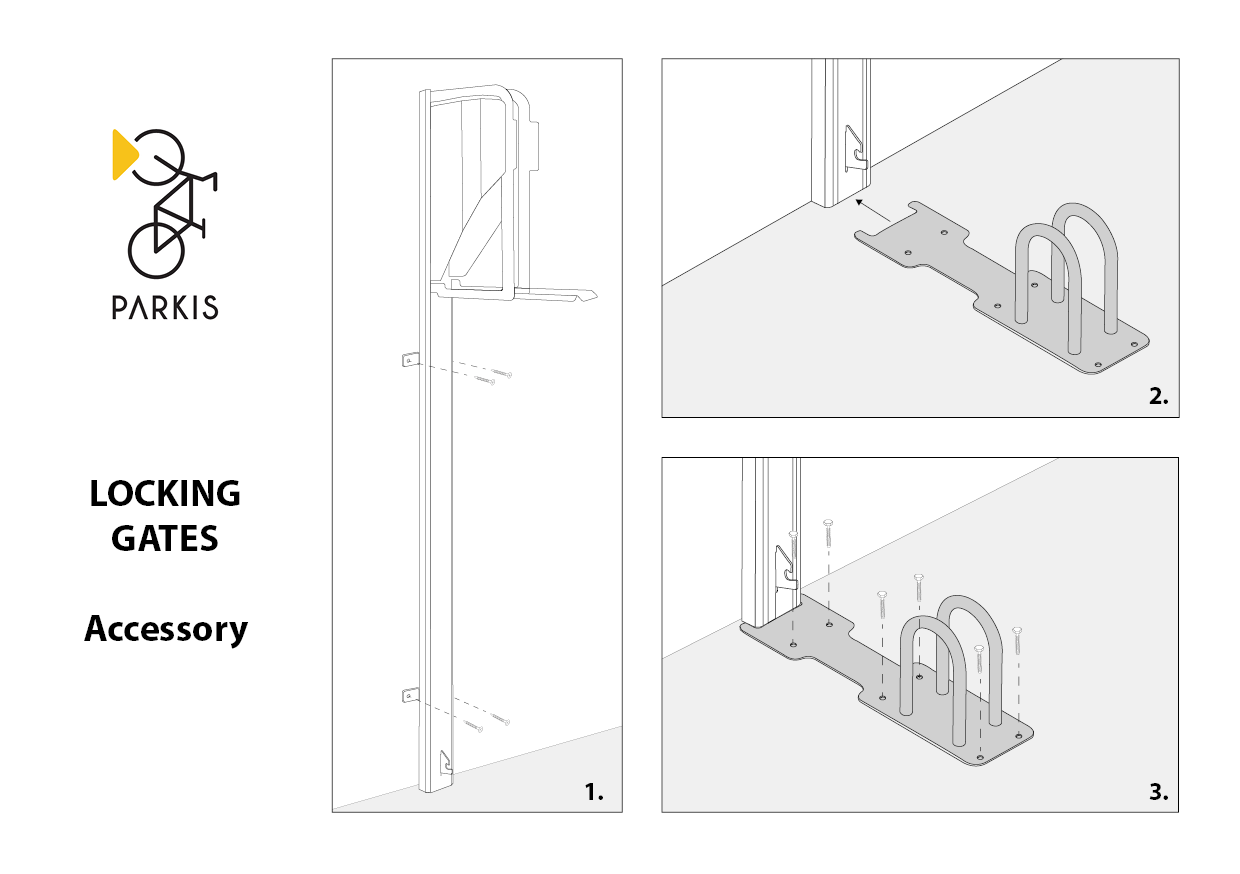 PARKIS

LOCKING GATES

Accessory

1.

2.

3.